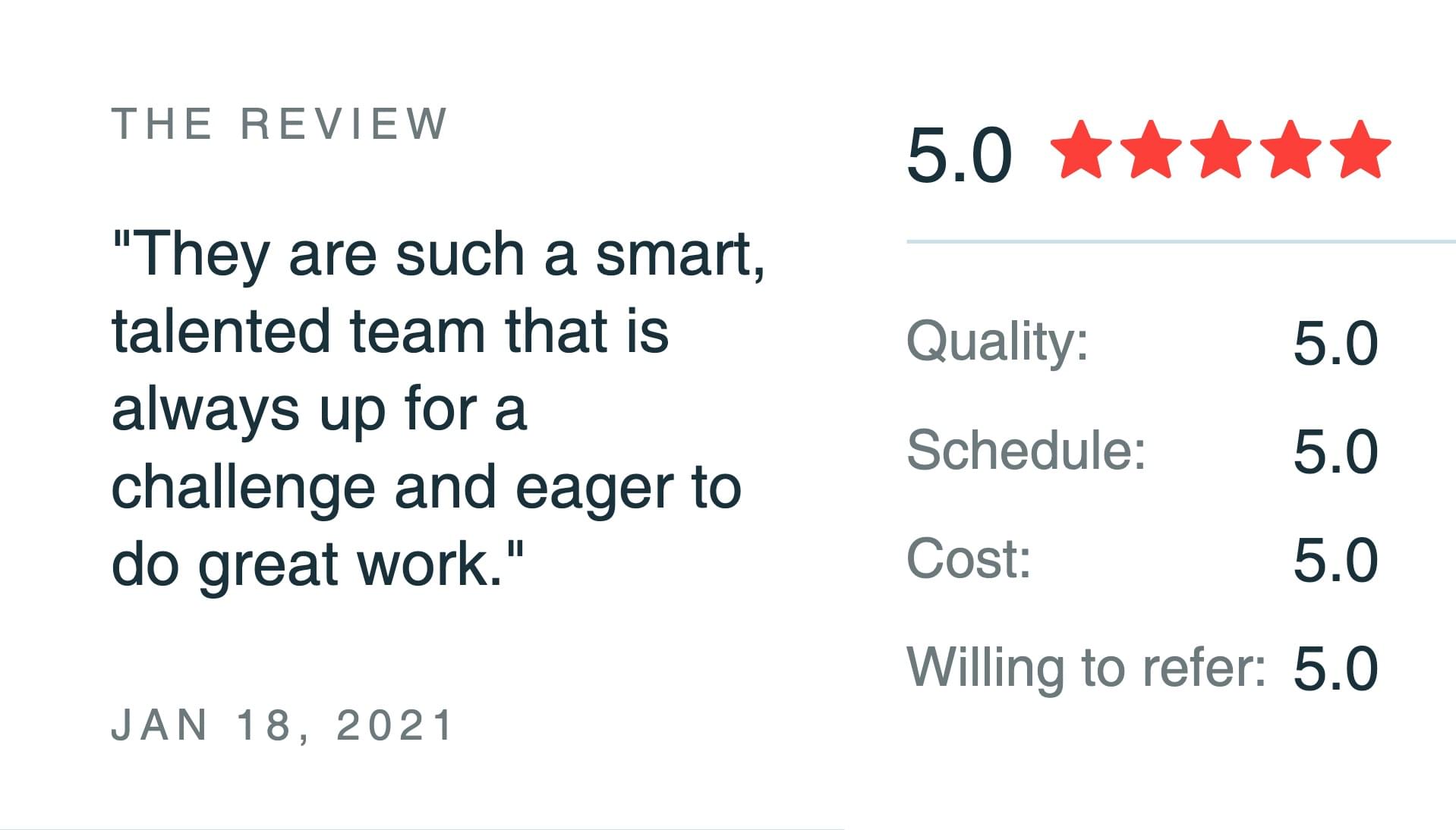 THE REVIEW

"They are such a smart, talented team that is always up for a challenge and eager to do great work."

JAN 18, 2021

5.0

Quality: 5.0

Schedule: 5.0

Cost: 5.0

Willing to refer: 5.0